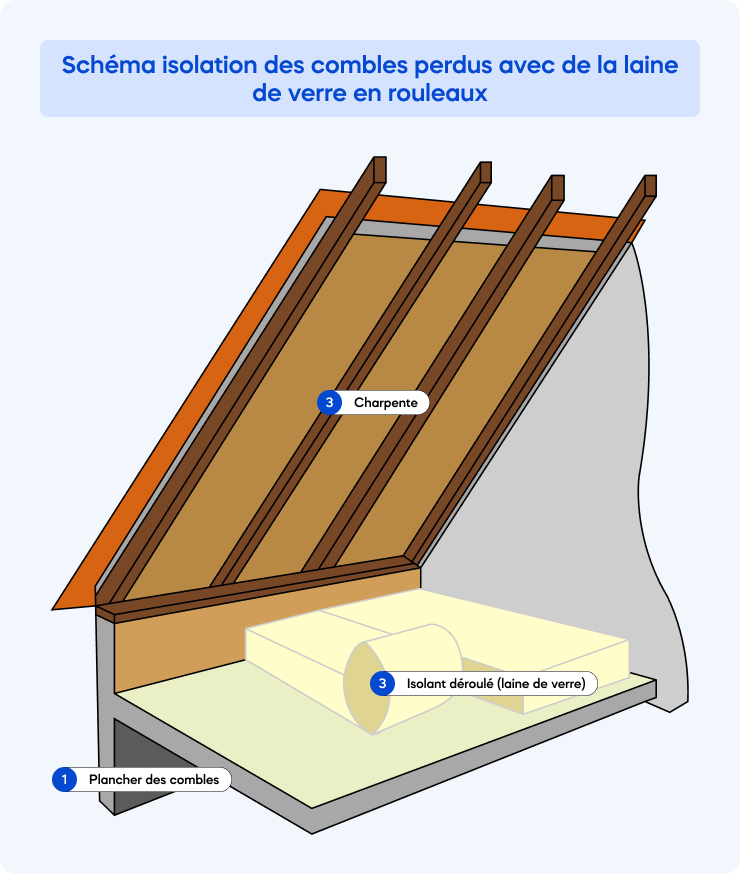 Schéma isolation des combles perdus avec de la laine de verre en rouleaux

3 Charpente

3 Isolant déroulé (laine de verre)

1 Plancher des combles