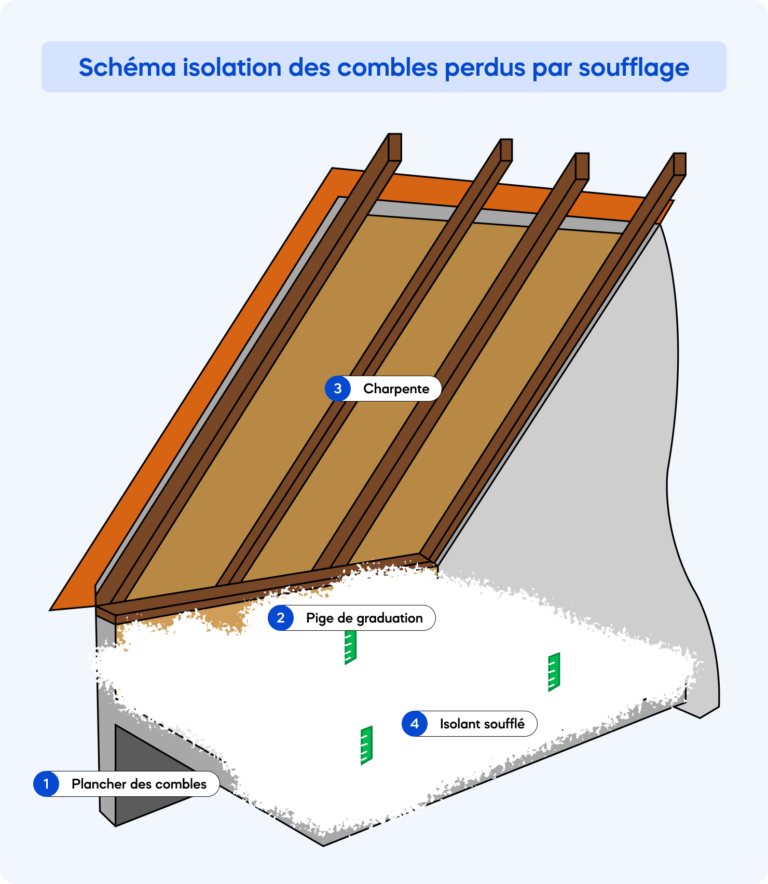 Schéma isolation des combles perdus par soufflage

3 Charpente

2 Pige de graduation

4 Isolant soufflé

1 Plancher des combles