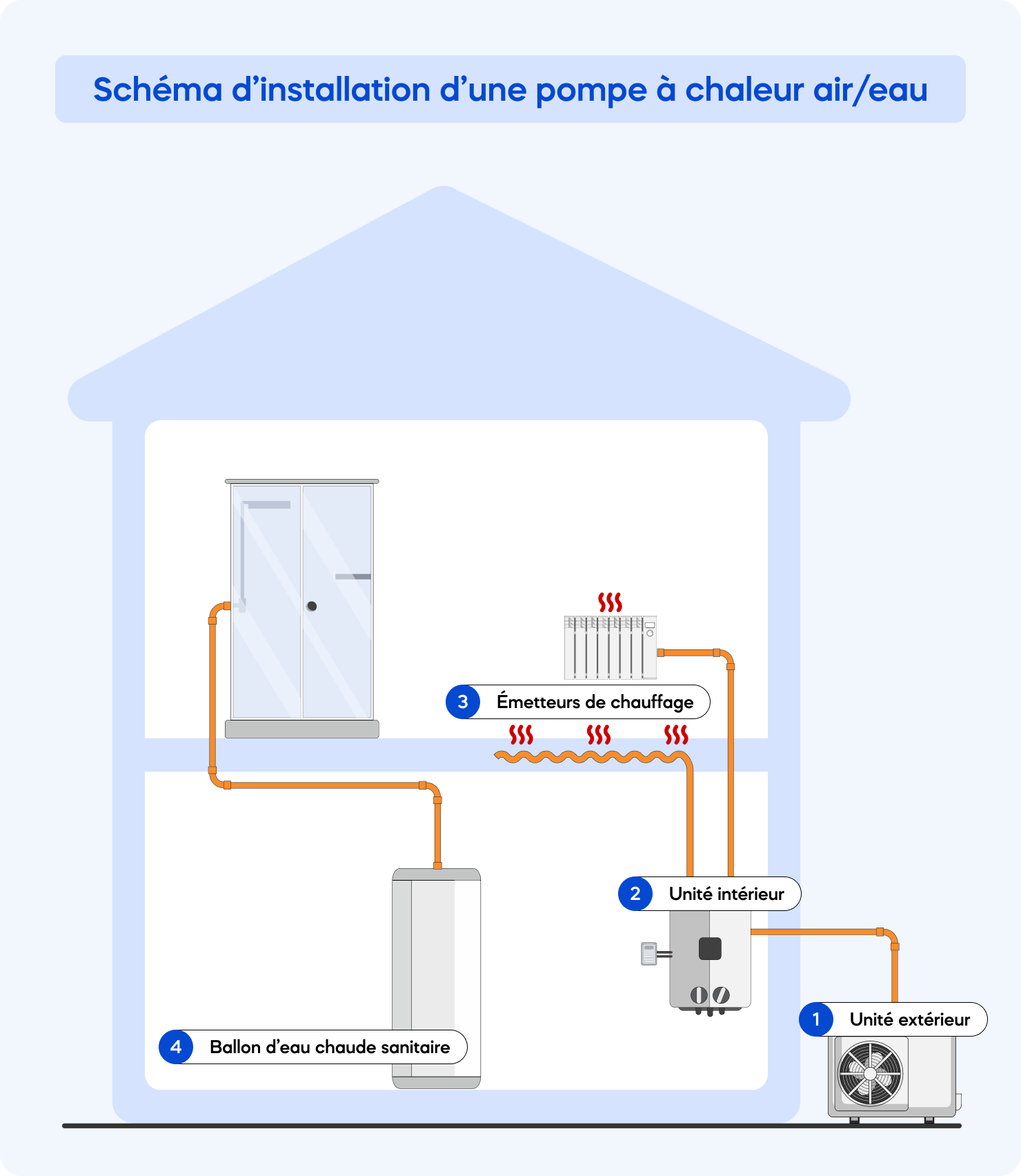 Schéma d’installation d’une pompe à chaleur air/eau

3 Émetteurs de chauffage

2 Unité intérieur

1 Unité extérieur

4 Ballon d’eau chaude sanitaire