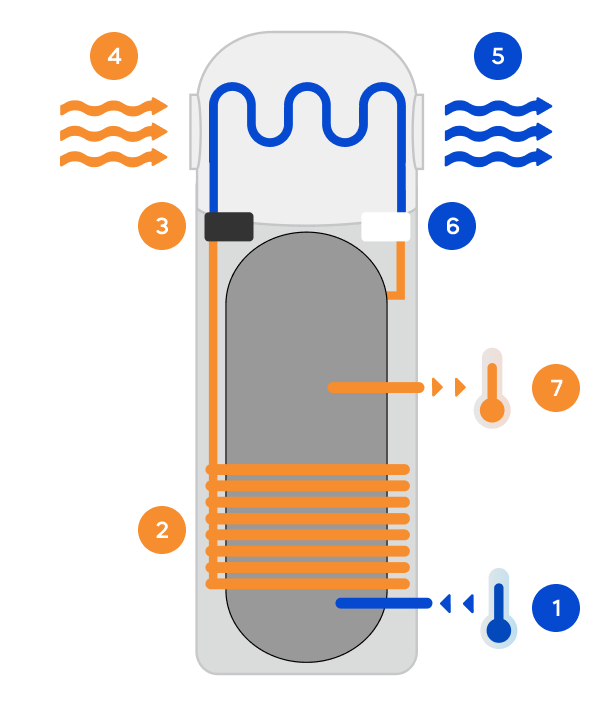 4
5
3
6
7
2
1